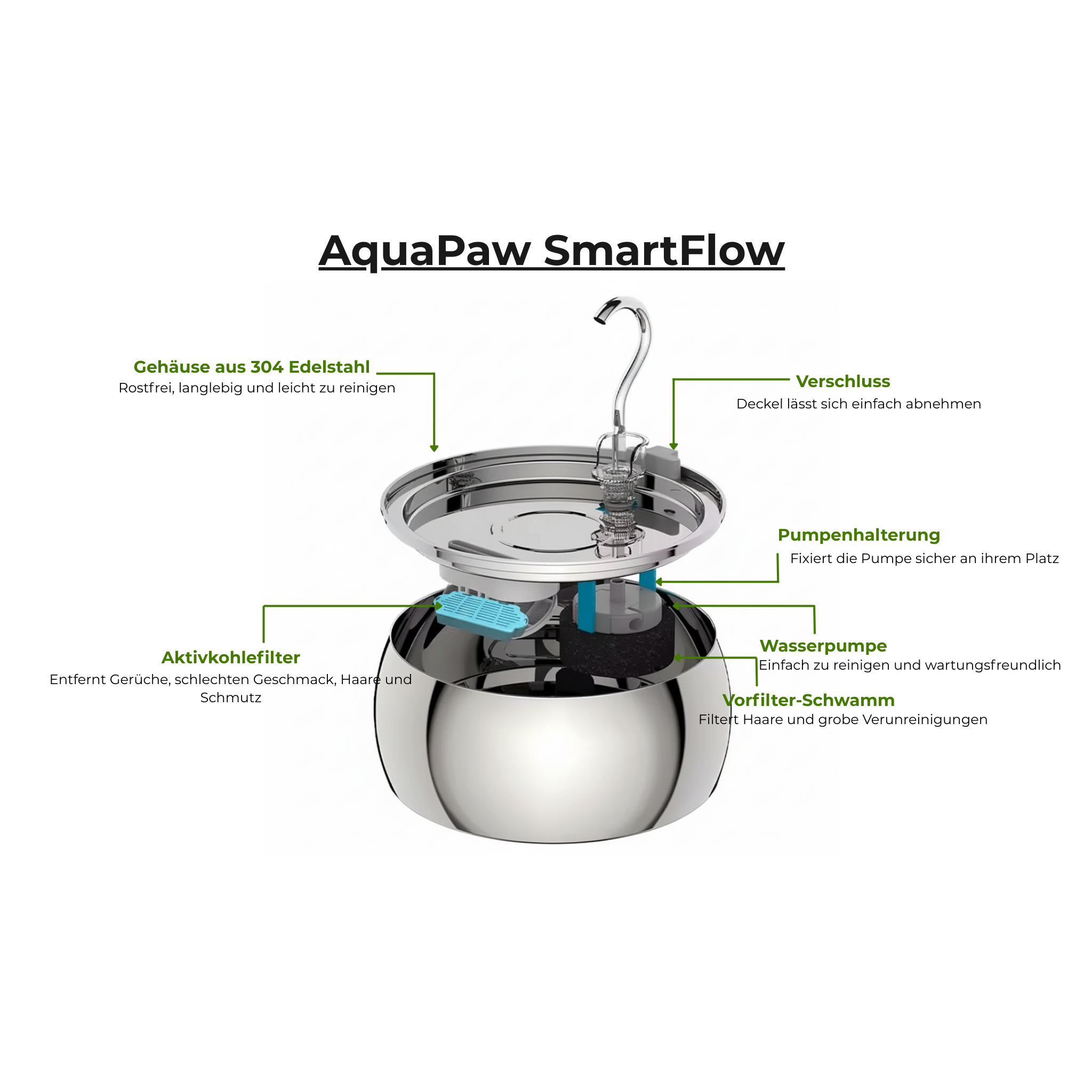 AquaPaw SmartFlow

Gehäuse aus 304 Edelstahl
Rostfrei, langlebig und leicht zu reinigen

Verschluss
Deckel lässt sich einfach abnehmen

Pumpenhalterung
Fixiert die Pumpe sicher an ihrem Platz

Aktivkohlefilter
Entfernt Gerüche, schlechten Geschmack, Haare und Schmutz

Wasserpumpe
Einfach zu reinigen und wartungsfreundlich

Vorfilter-Schwamm
Filtert Haare und grobe Verunreinigungen