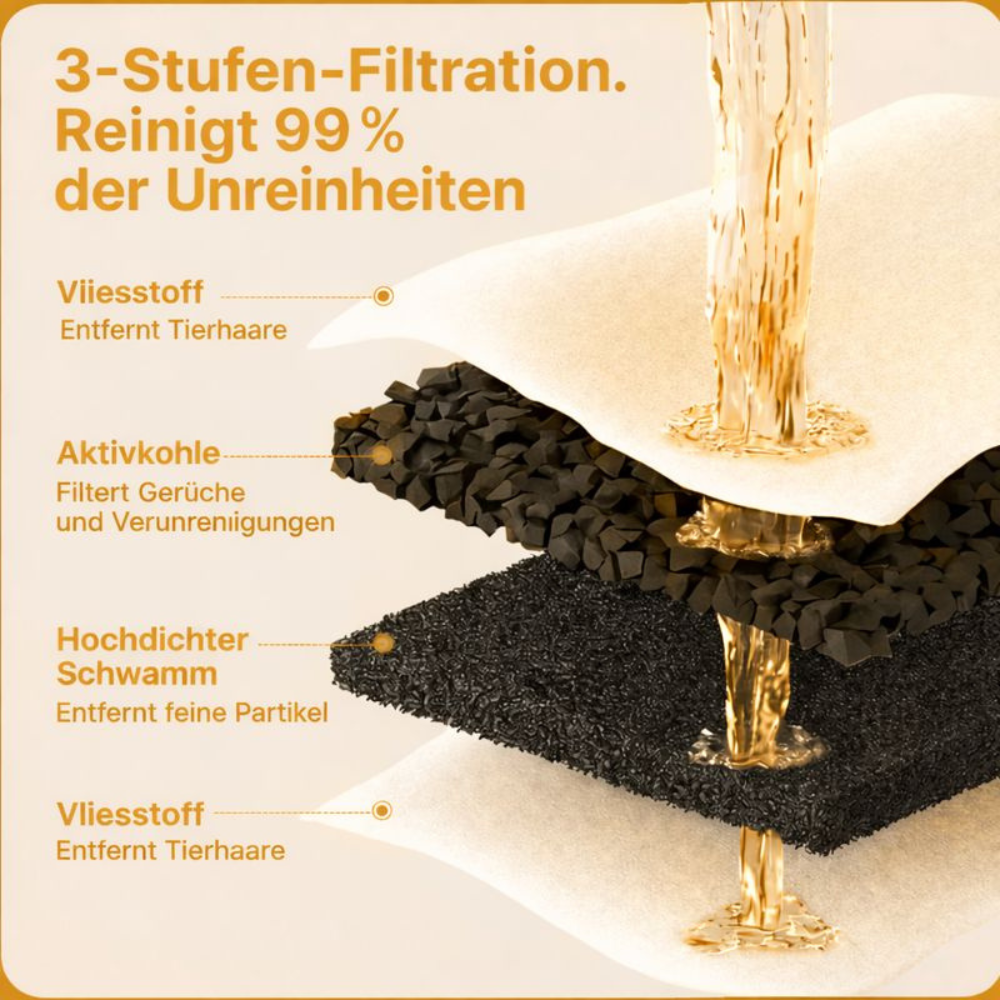 3-Stufen-Filtration. Reinigt 99 % der Unreinheiten

Viiesstoff
Entfernt Tierhaare

Aktivkohle
Filtert Gerüche und Verunreniigungen

Hochdichter Schwamm
Entfernt feine Partikel

Vliesstoff
Entfernt Tierhaare